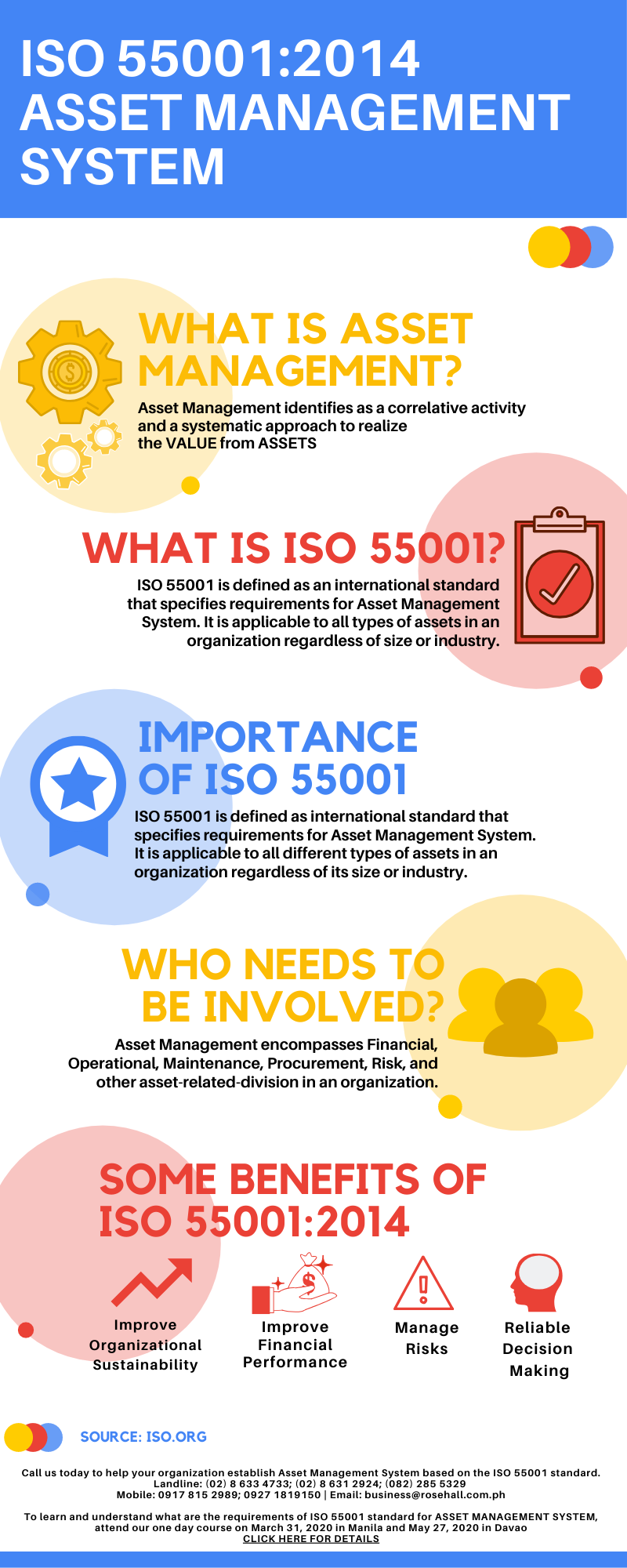 ISO 55001:2014 ASSET MANAGEMENT SYSTEM

WHAT IS ASSET MANAGEMENT?

Asset Management identifies as a correlative activity and a systematic approach to realize the VALUE from ASSETS

WHAT IS ISO 55001?

ISO 55001 is defined as an international standard that specifies requirements for Asset Management System. It is applicable to all types of assets in an organization regardless of size or industry.

IMPORTANCE OF ISO 55001

ISO 55001 is defined as international standard that specifies requirements for Asset Management System. It is applicable to all different types of assets in an organization regardless of its size or industry.

WHO NEEDS TO BE INVOLVED?

Asset Management encompasses Financial, Operational, Maintenance, Procurement, Risk, and other asset-related-division in an organization.

SOME BENEFITS OF ISO 55001:2014

Improve Organizational Sustainability

Improve Financial Performance

Manage Risks

Reliable Decision Making

SOURCE: ISO.ORG

Call us today to help your organization establish Asset Management System based on the ISO 55001 standard.
Landline: (02) 8 633 4733; (02) 8 631 2924; (082) 285 5329
Mobile: 0917 815 2989; 0927 1819150 | Email: business@rosehall.com.ph

To learn and understand what are the requirements of ISO 55001 standard for ASSET MANAGEMENT SYSTEM, attend our one day course on March 31, 2020 in Manila and May 27, 2020 in Davao
CLICK HERE FOR DETAILS